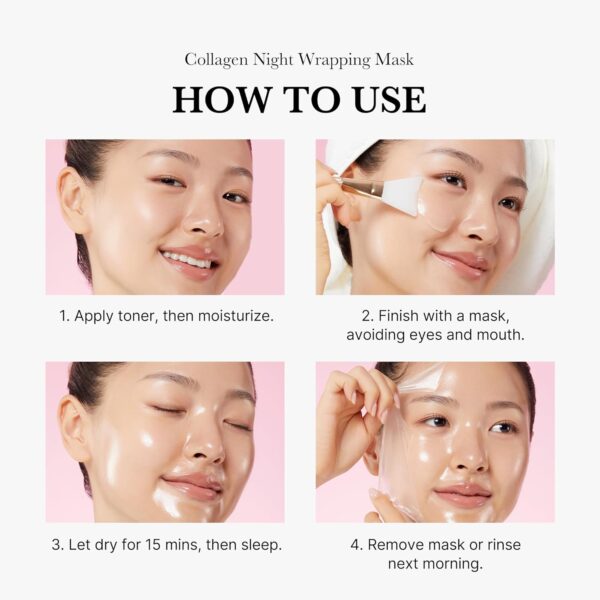 Collagen Night Wrapping Mask

HOW TO USE

1. Apply toner, then moisturize.

2. Finish with a mask, avoiding eyes and mouth.

3. Let dry for 15 mins, then sleep.

4. Remove mask or rinse next morning.